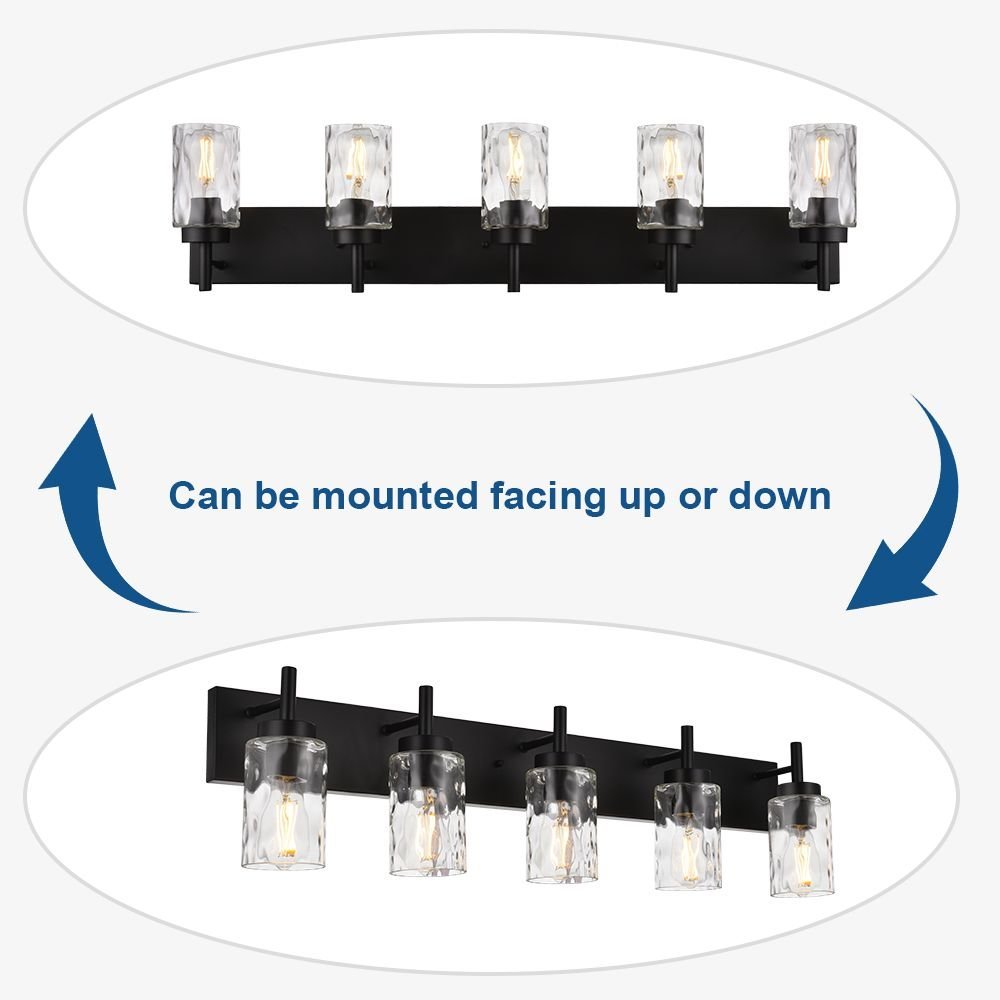 Can be mounted facing up or down